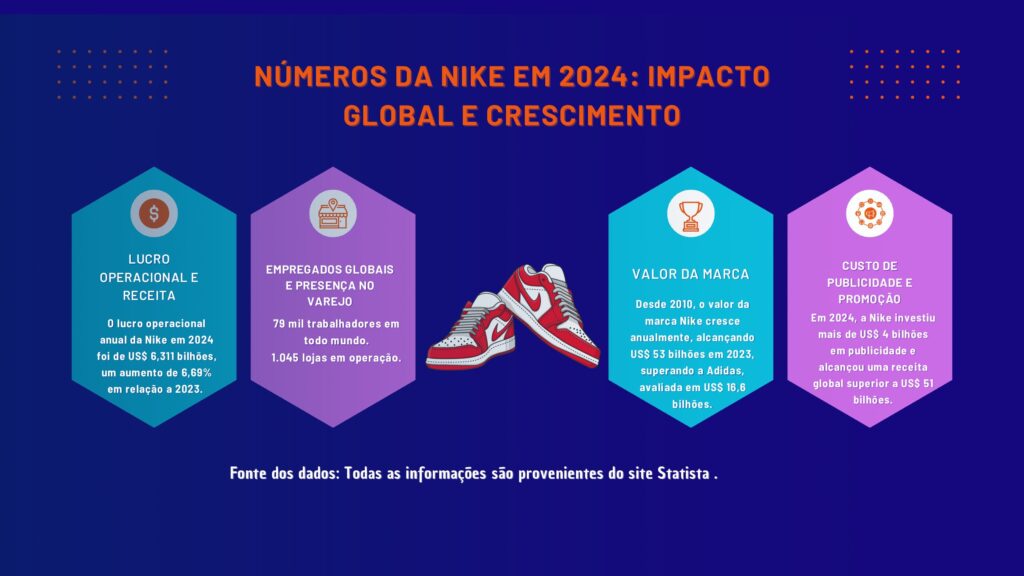 NÚMEROS DA NIKE EM 2024: IMPACTO GLOBAL E CRESCIMENTO

LUCRO OPERACIONAL E RECEITA

O lucro operacional anual da Nike em 2024 foi de US$ 6,311 bilhões, um aumento de 6,69% em relação a 2023.

EMPREGADOS GLOBAIS E PRESENÇA NO VAREJO

79 mil trabalhadores em todo mundo.
1.045 lojas em operação.

VALOR DA MARCA

Desde 2010, o valor da marca Nike cresce anualmente, alcançando US$ 53 bilhões em 2023, superando a Adidas, avaliada em US$ 16,6 bilhões.

CUSTO DE PUBLICIDADE E PROMOÇÃO

Em 2024, a Nike investiu mais de US$ 4 bilhões em publicidade e alcançou uma receita global superior a US$ 51 bilhões.

Fonte dos dados: Todas as informações são provenientes do site Statista .